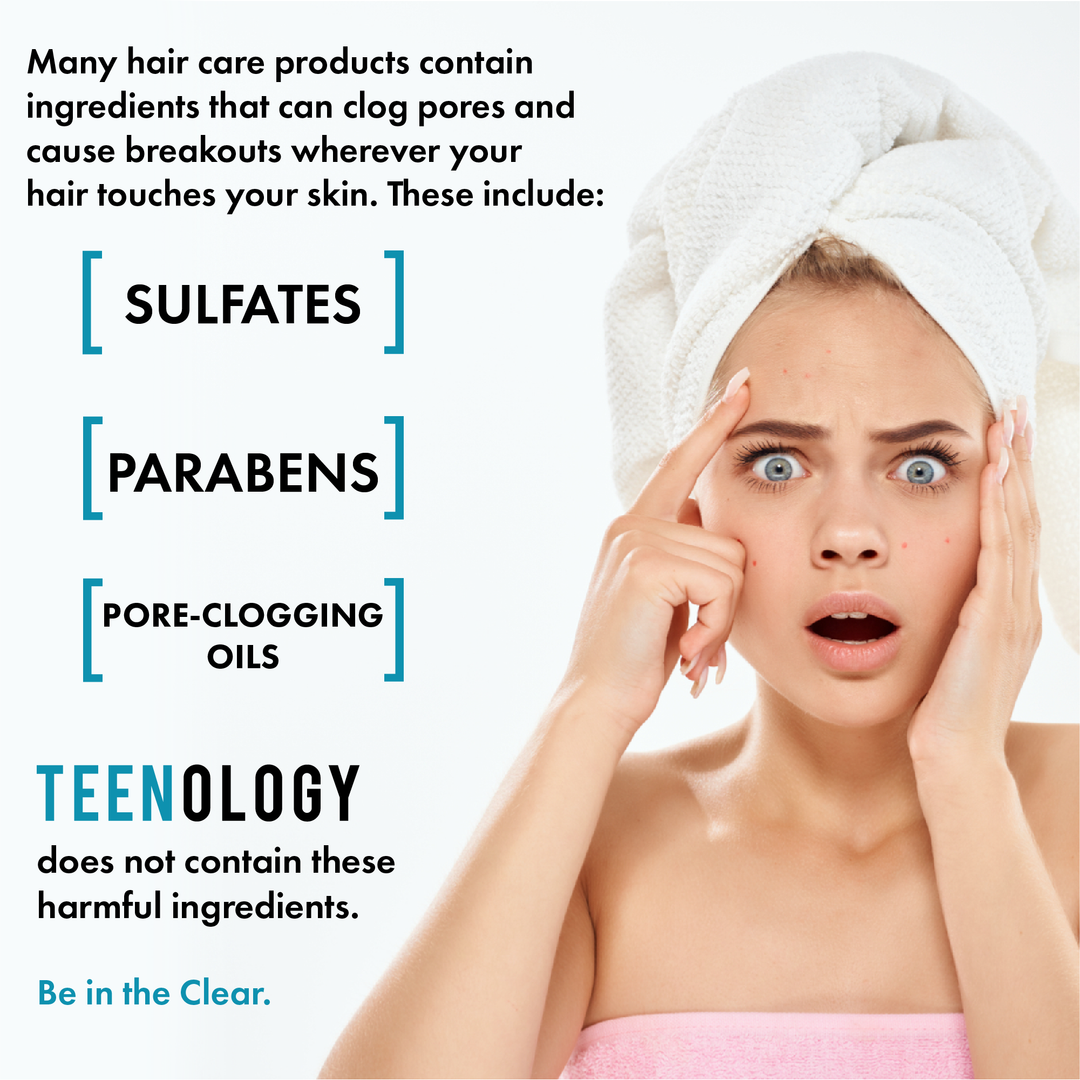 Many hair care products contain ingredients that can clog pores and cause breakouts wherever your hair touches your skin. These include:

[ SULFATES ]

[ PARABENS ]

[ PORE-CLOGGING OILS ]

TEENOLOGY

does not contain these harmful ingredients.

Be in the Clear.