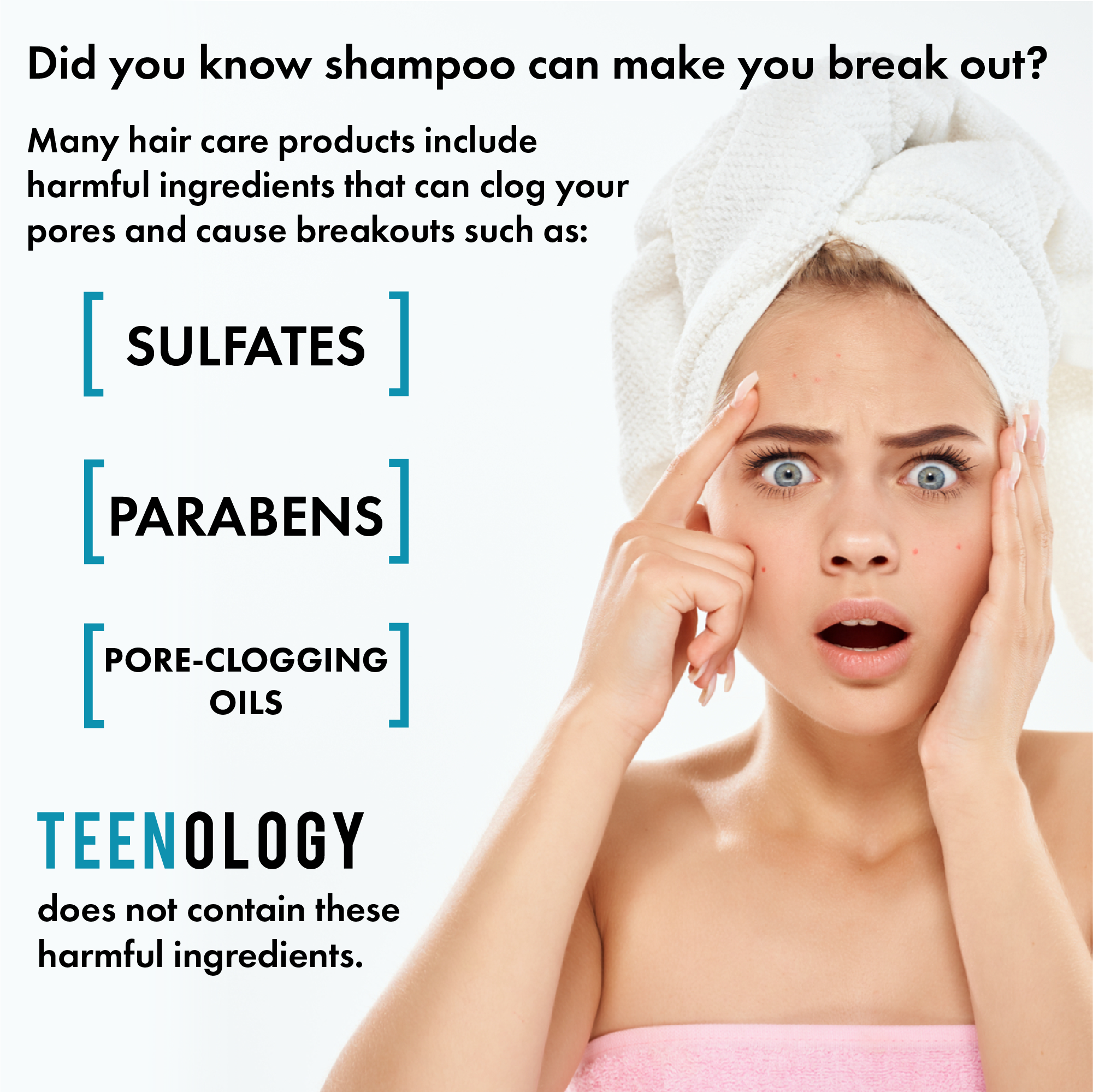 Did you know shampoo can make you break out?

Many hair care products include harmful ingredients that can clog your pores and cause breakouts such as:

[ SULFATES ]

[ PARABENS ]

[ PORE-CLOGGING OILS ]

TEENOLOGY

does not contain these harmful ingredients.