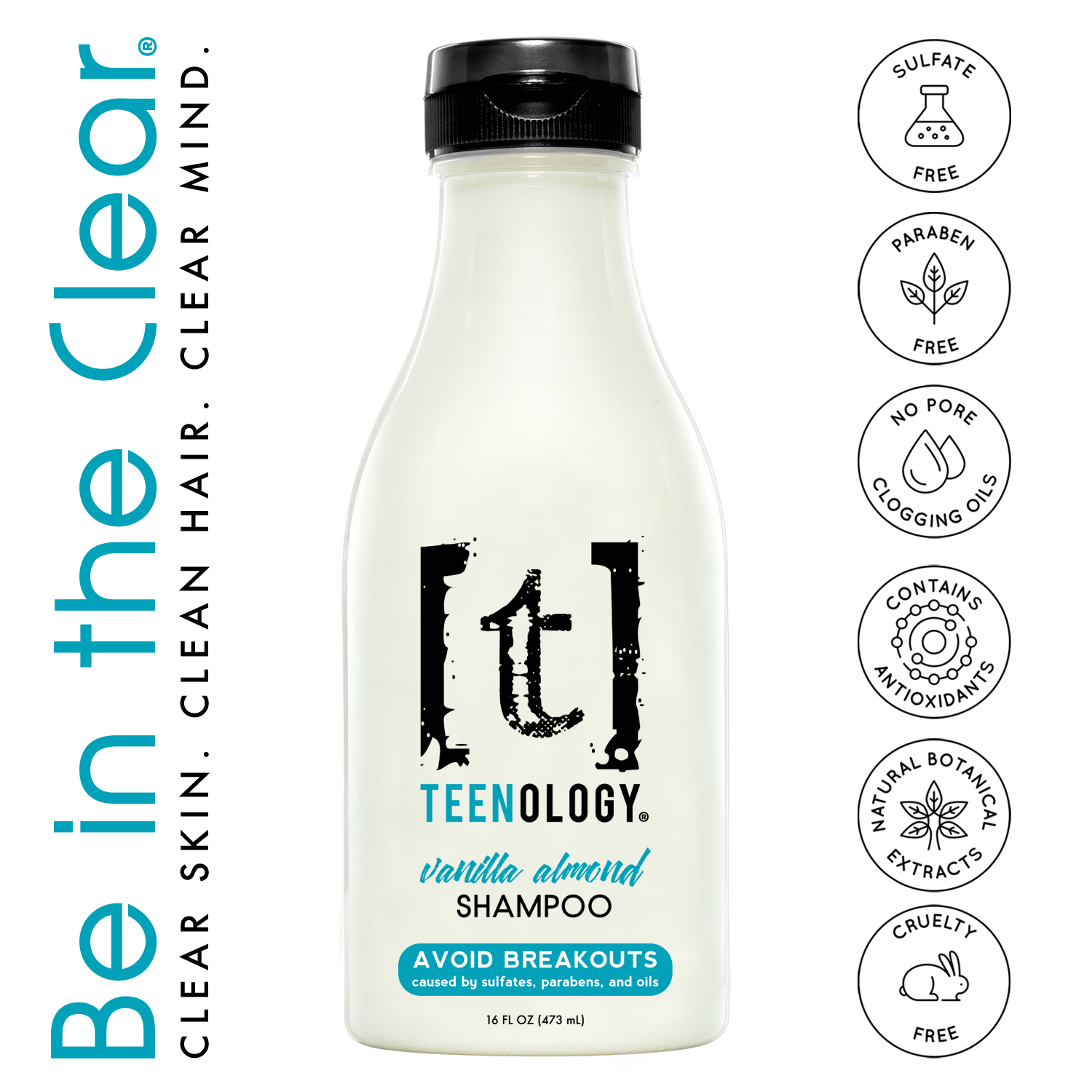 Be in the Clear®

CLEAR SKIN. CLEAN HAIR. CLEAR MIND.

[t]

TEENOLOGY®

vanilla almond

SHAMPOO

AVOID BREAKOUTS

caused by sulfates, parabens, and oils

16 FL OZ (473 mL)

SULFATE FREE

PARABEN FREE

NO PORE CLOGGING OILS

CONTAINS ANTIOXIDANTS

NATURAL BOTANICAL EXTRACTS

CRUELTY FREE